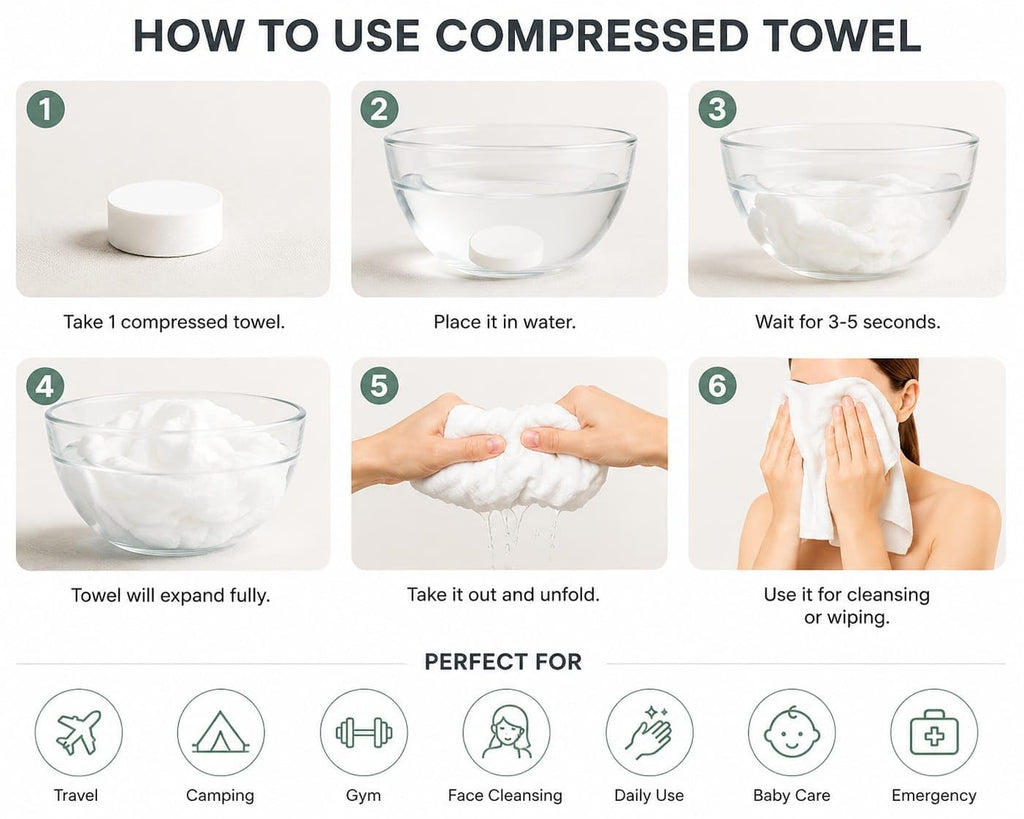 HOW TO USE COMPRESSED TOWEL

1

Take 1 compressed towel.

2

Place it in water.

3

Wait for 3-5 seconds.

4

Towel will expand fully.

5

Take it out and unfold.

6

Use it for cleansing or wiping.

PERFECT FOR

Travel

Camping

Gym

Face Cleansing

Daily Use

Baby Care

Emergency